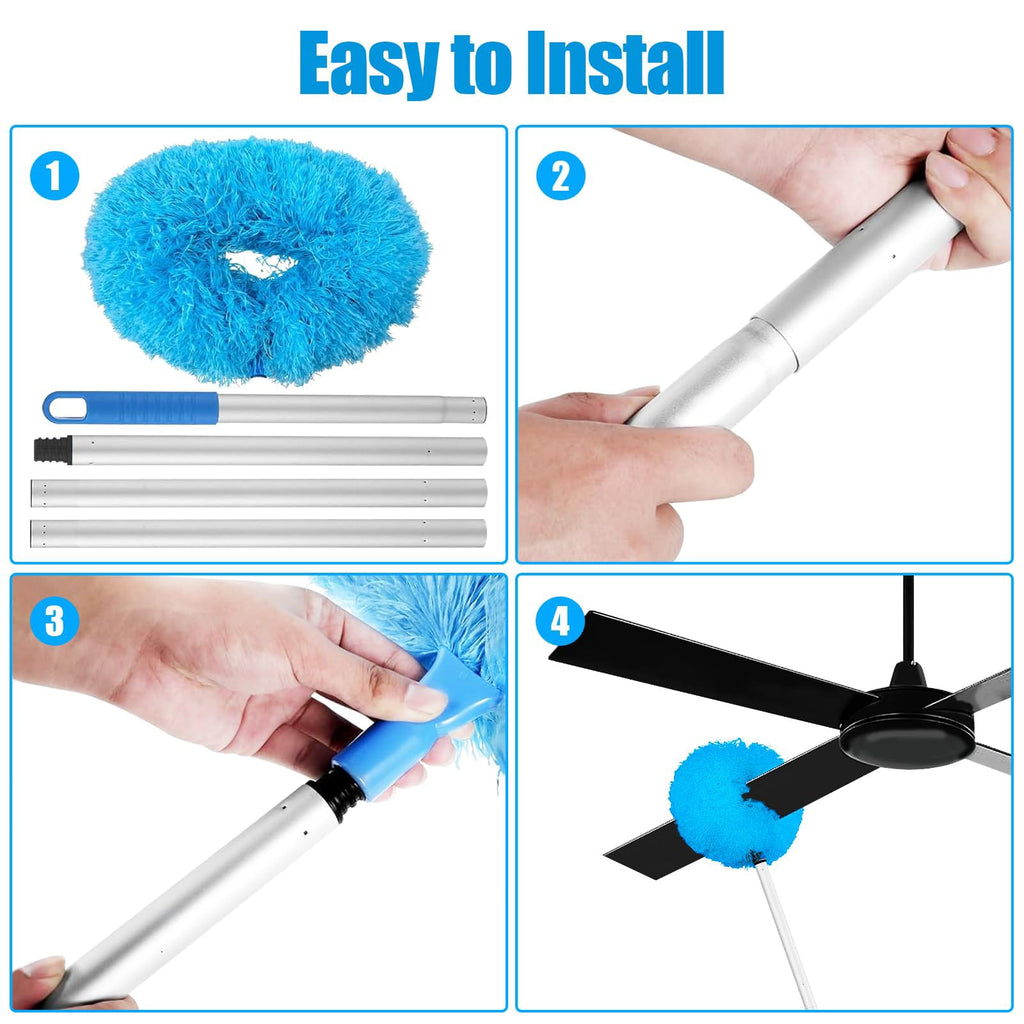 Easy to Install

1

2

3

4