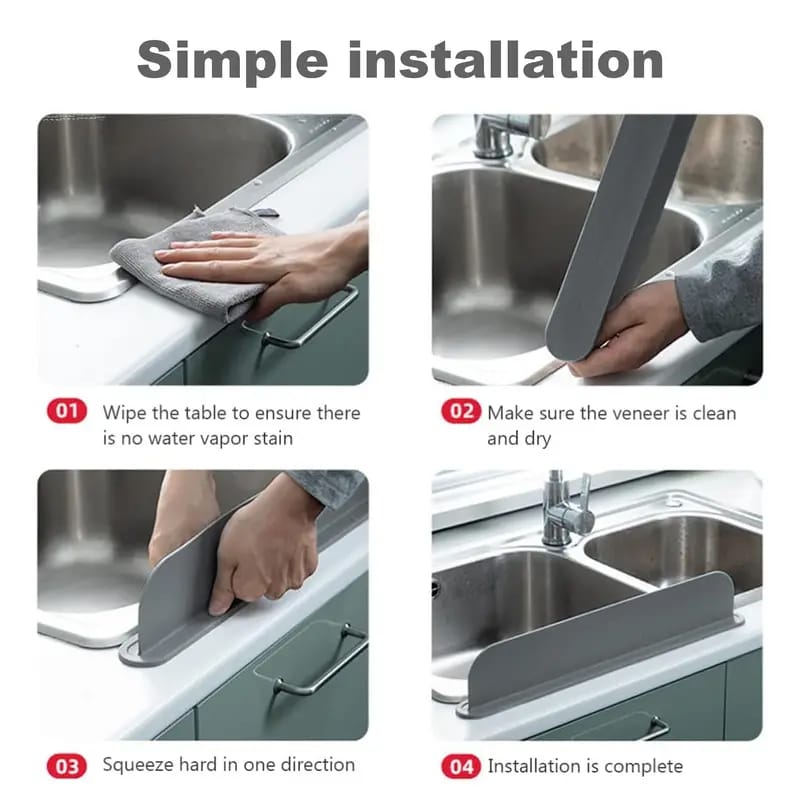 Simple installation

01 Wipe the table to ensure there is no water vapor stain

02 Make sure the veneer is clean and dry

03 Squeeze hard in one direction

04 Installation is complete