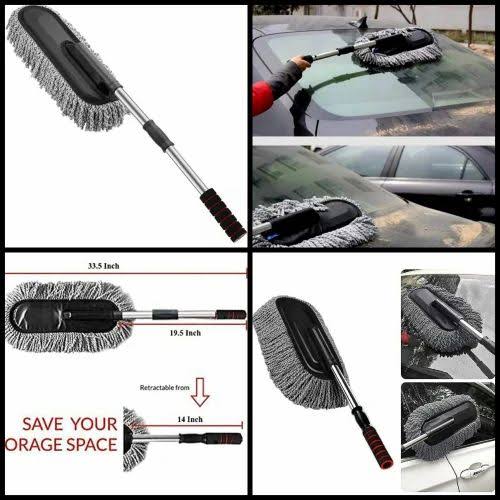 33.5 Inch

19.5 Inch

Retractable from

14 Inch

SAVE YOUR
ORAGE SPACE